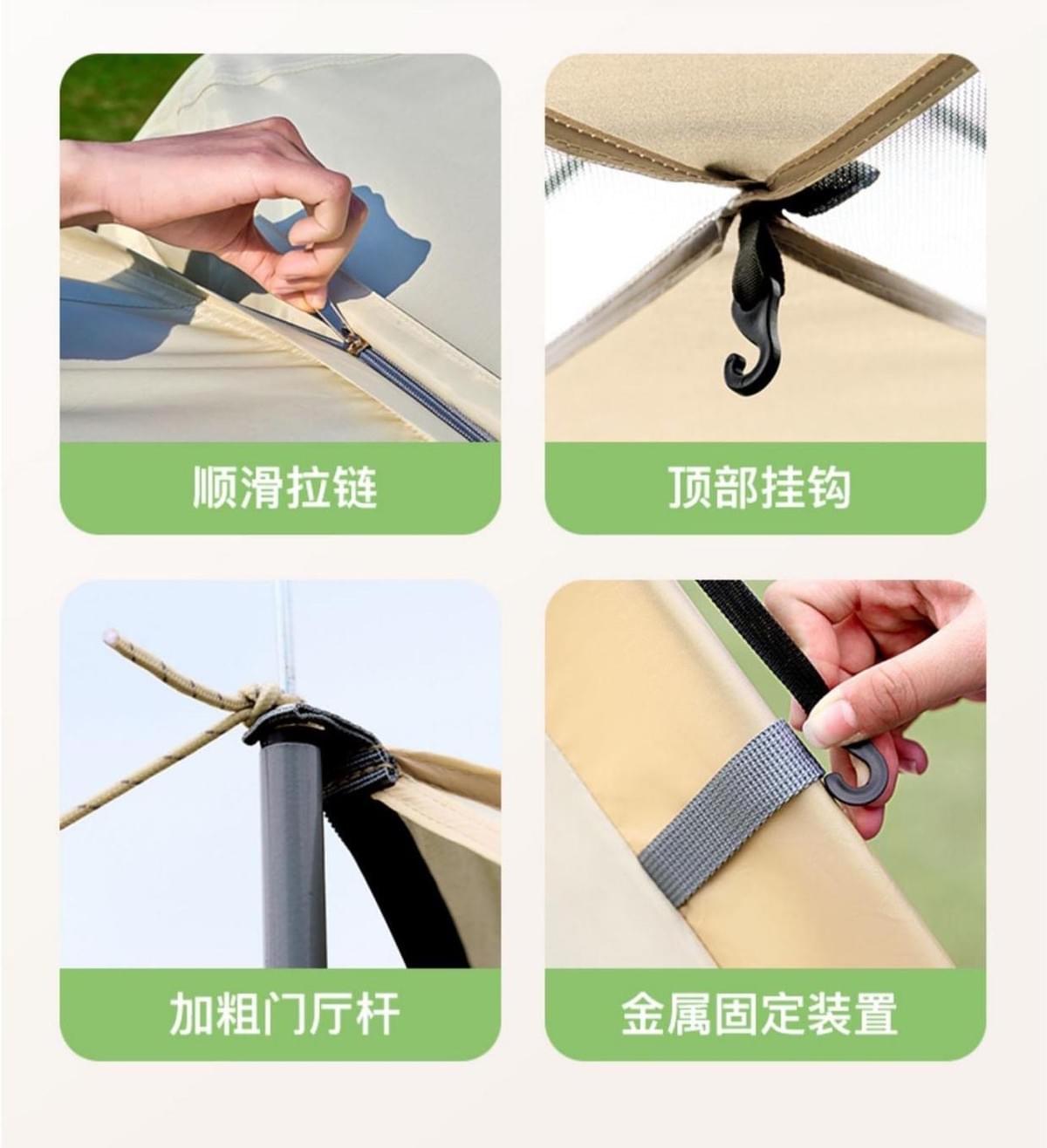 顺滑拉链

顶部挂钩

加粗门厅杆

金属固定装置