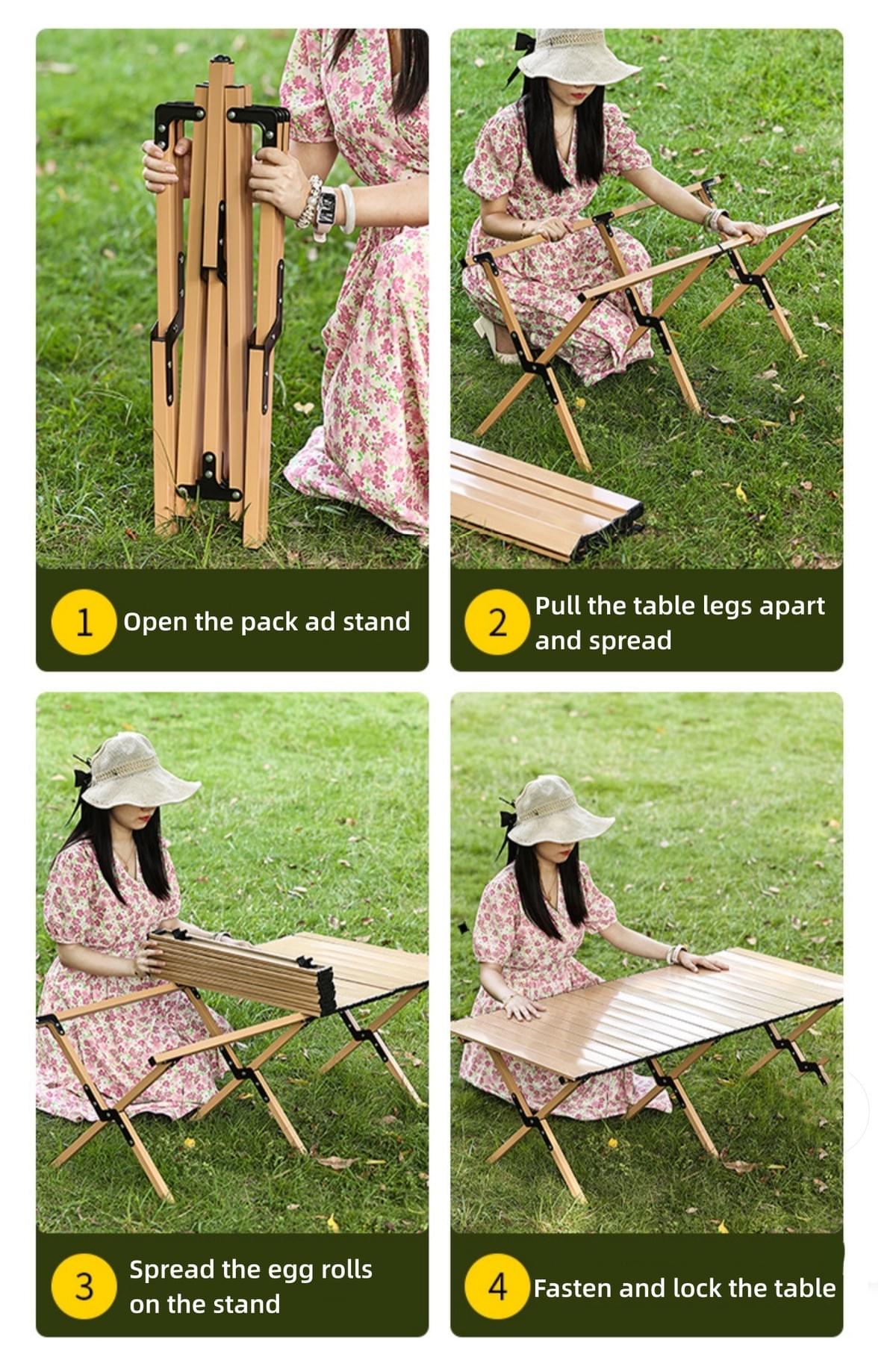 1 Open the pack ad stand

2 Pull the table legs apart and spread

3 Spread the egg rolls on the stand

4 Fasten and lock the table