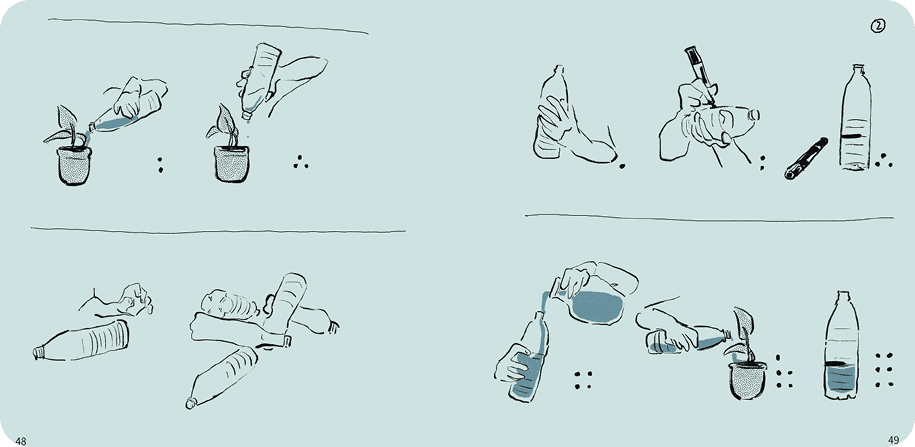 2

48

49