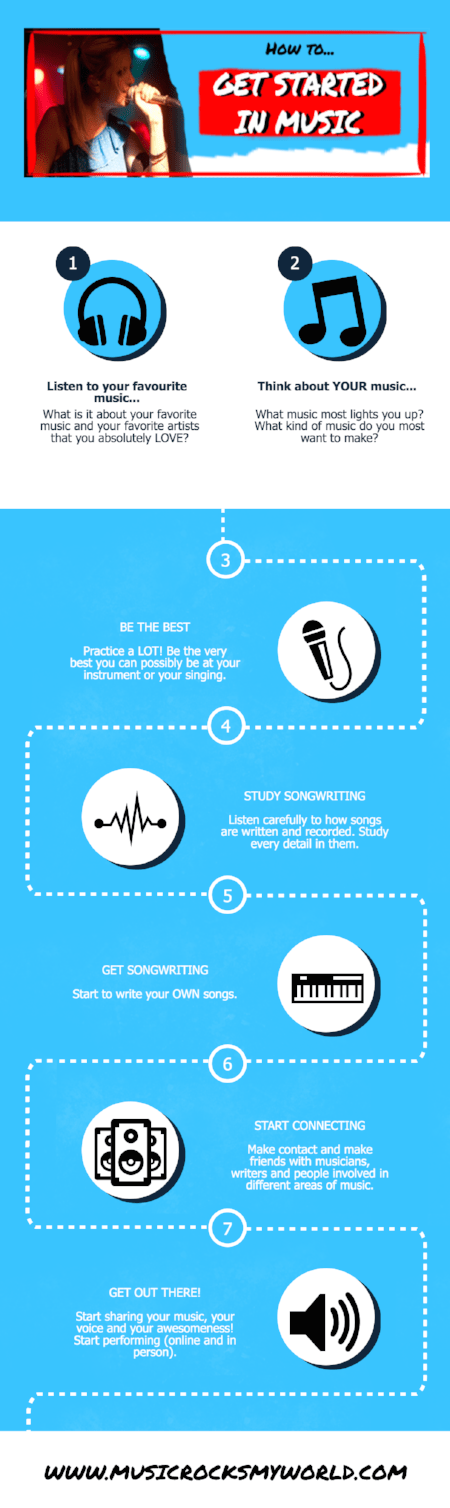 How to...

GET STARTED IN MUSIC

1

Listen to your favourite music...

What is it about your favorite music and your favorite artists that you absolutely LOVE?

2

Think about YOUR music...

What music most lights you up? What kind of music do you most want to make?

3

BE THE BEST

Practice a LOT! Be the very best you can possibly be at your instrument or your singing.

4

STUDY SONGWRITING

Listen carefully to how songs are written and recorded. Study every detail in them.

5

GET SONGWRITING

Start to write your OWN songs.

6

START CONNECTING

Make contact and make friends with musicians, writers and people involved in different areas of music.

7

GET OUT THERE!

Start sharing your music, your voice and your awesomeness! Start performing (online and in person).

WWW.MUSICROCKSMYWORLD.COM