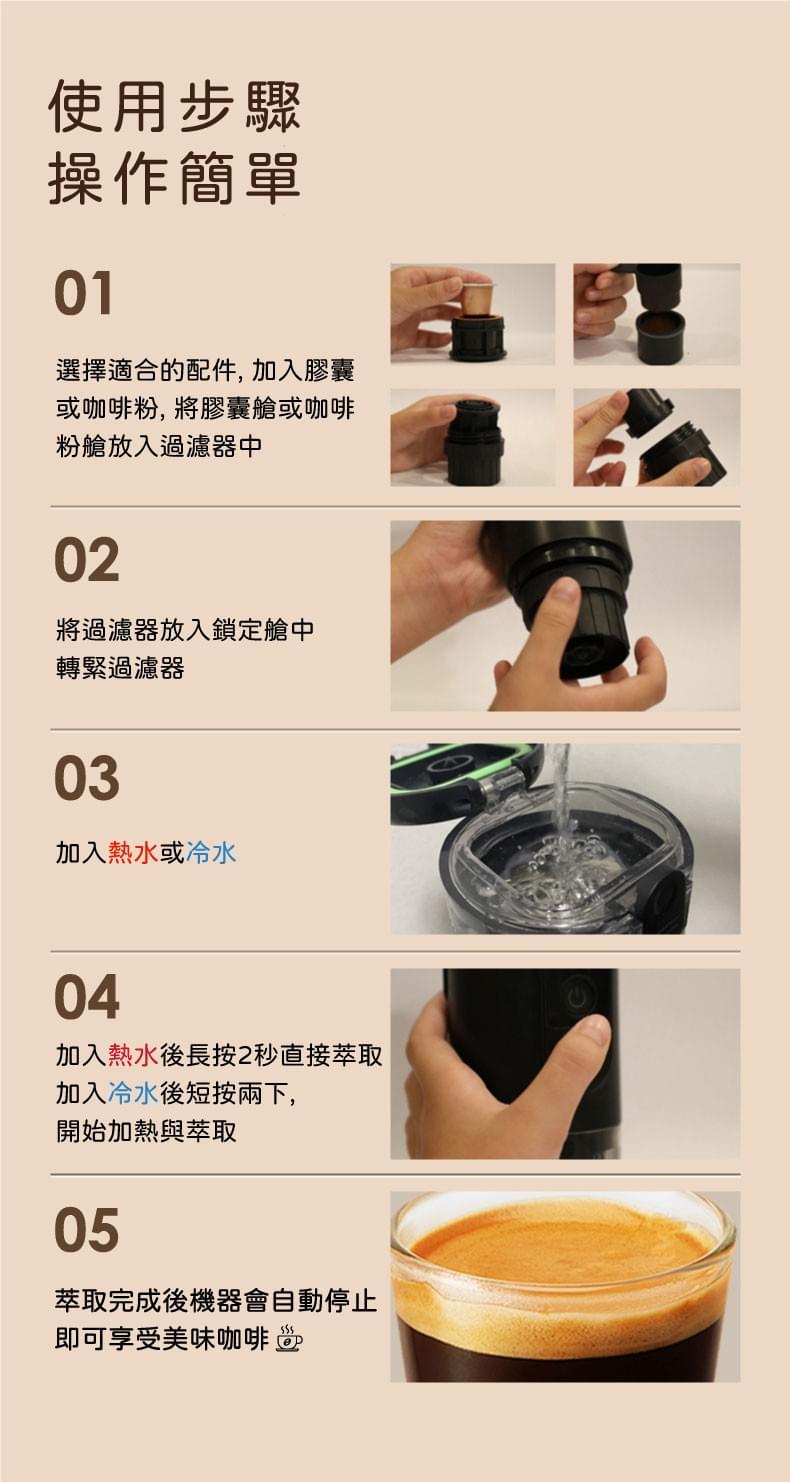 使用步驟
操作簡單

01

選擇適合的配件, 加入膠囊或咖啡粉, 將膠囊艙或咖啡粉艙放入過濾器中

02

將過濾器放入鎖定艙中
轉緊過濾器

03

加入熱水或冷水

04

加入熱水後長按2秒直接萃取
加入冷水後短按兩下,
開始加熱與萃取

05

萃取完成後機器會自動停止
即可享受美味咖啡