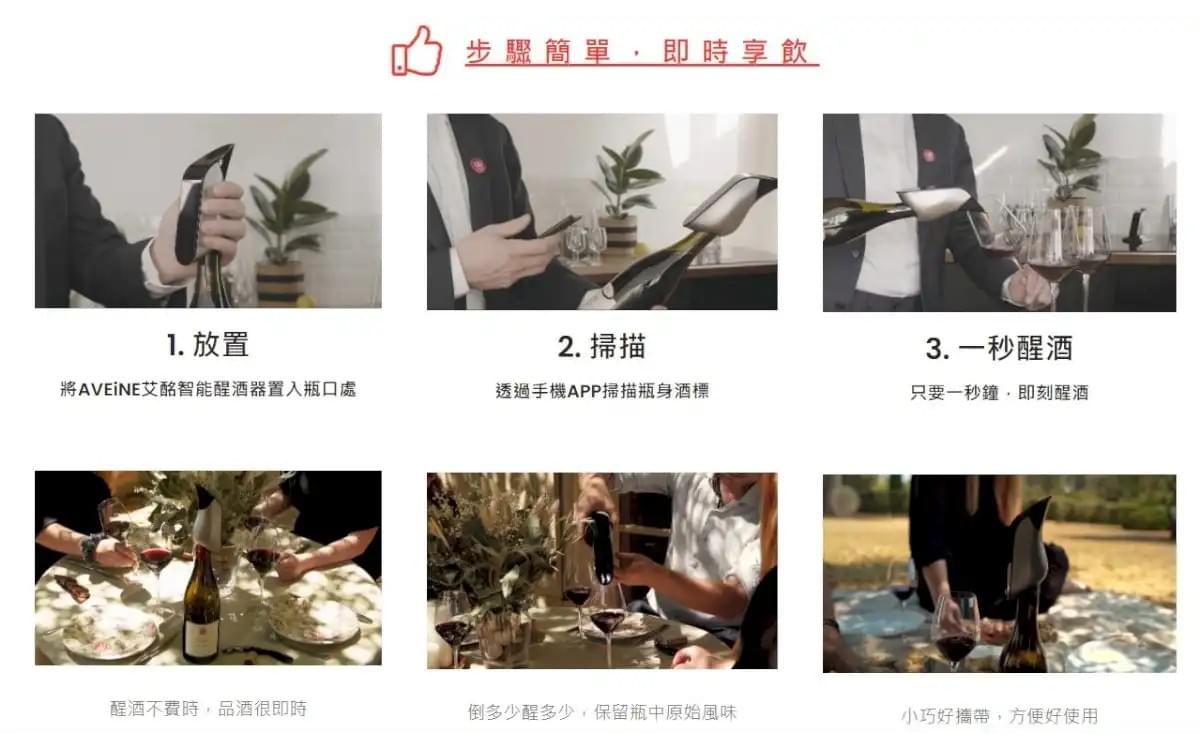 步驟簡單，即時享飲

1. 放置

將AVEiNE艾酩智能醒酒器置入瓶口處

2. 掃描

透過手機APP掃描瓶身酒標

3. 一秒醒酒

只要一秒鐘，即刻醒酒

醒酒不費時，品酒很即時

倒多少醒多少，保留瓶中原始風味

小巧好攜帶，方便好使用