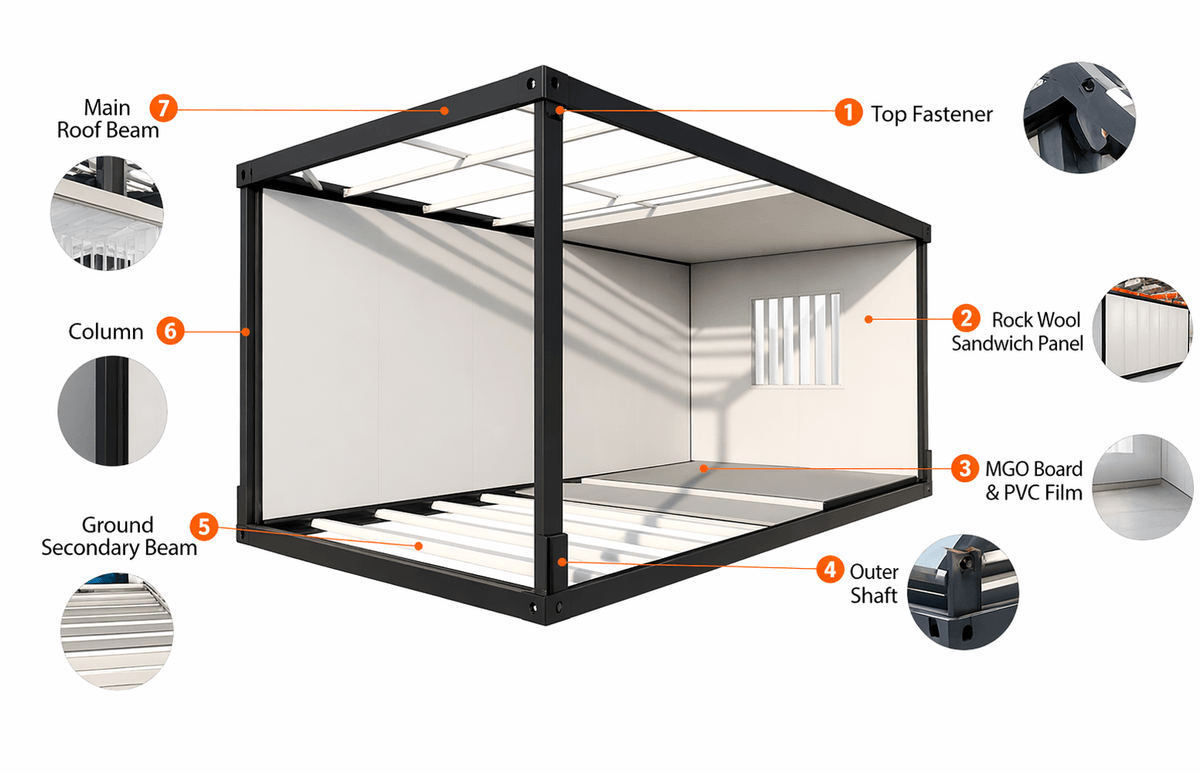 Main Roof Beam 7

1 Top Fastener

Column 6

2 Rock Wool Sandwich Panel

3 MGO Board & PVC Film

Ground Secondary Beam 5

4 Outer Shaft