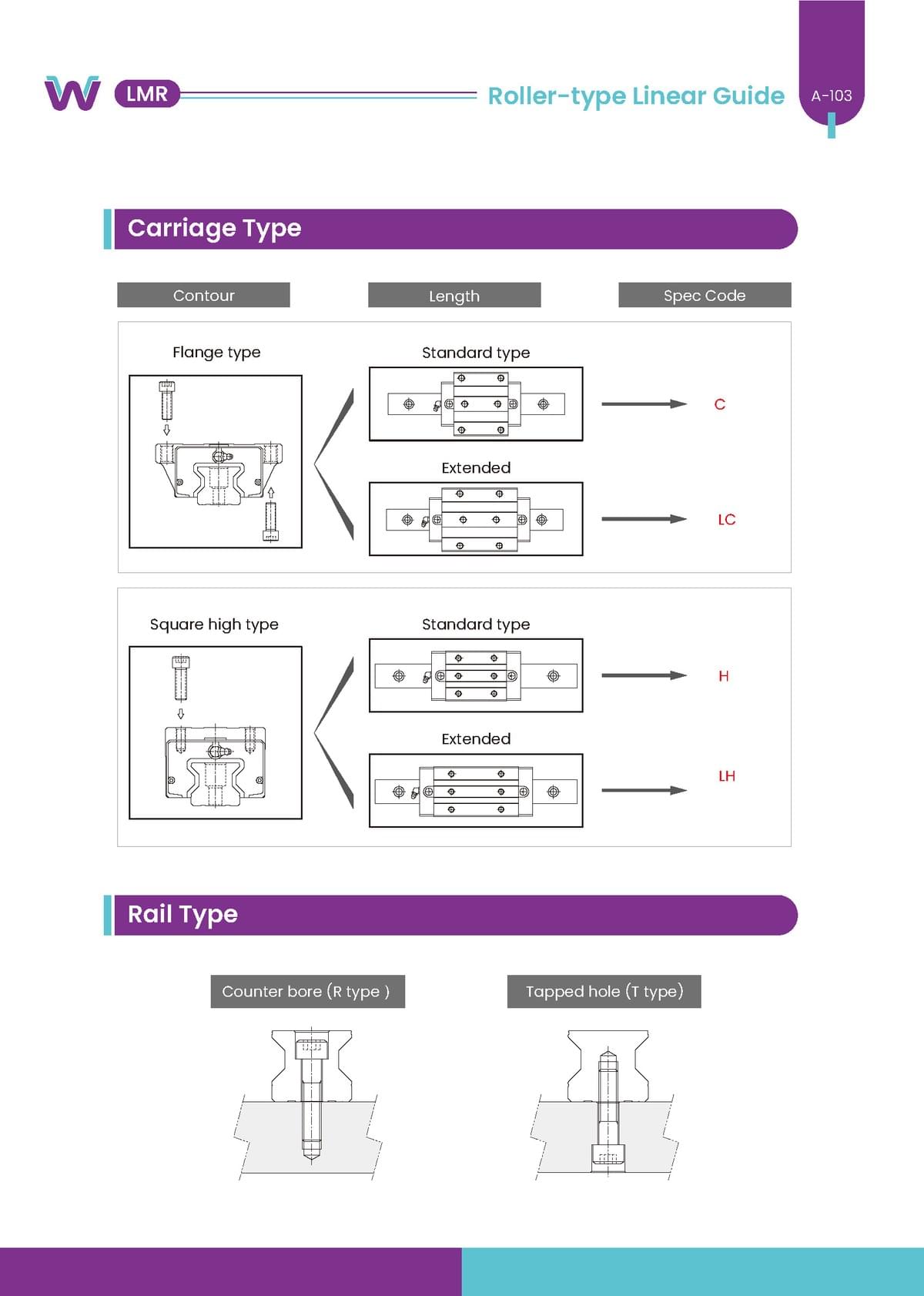 LMR

Roller-type Linear Guide

A-103

Carriage Type

Contour

Length

Spec Code

Flange type

Standard type

C

Extended

LC

Square high type

Standard type

H

Extended

LH

Rail Type

Counter bore (R type )

Tapped hole (T type)