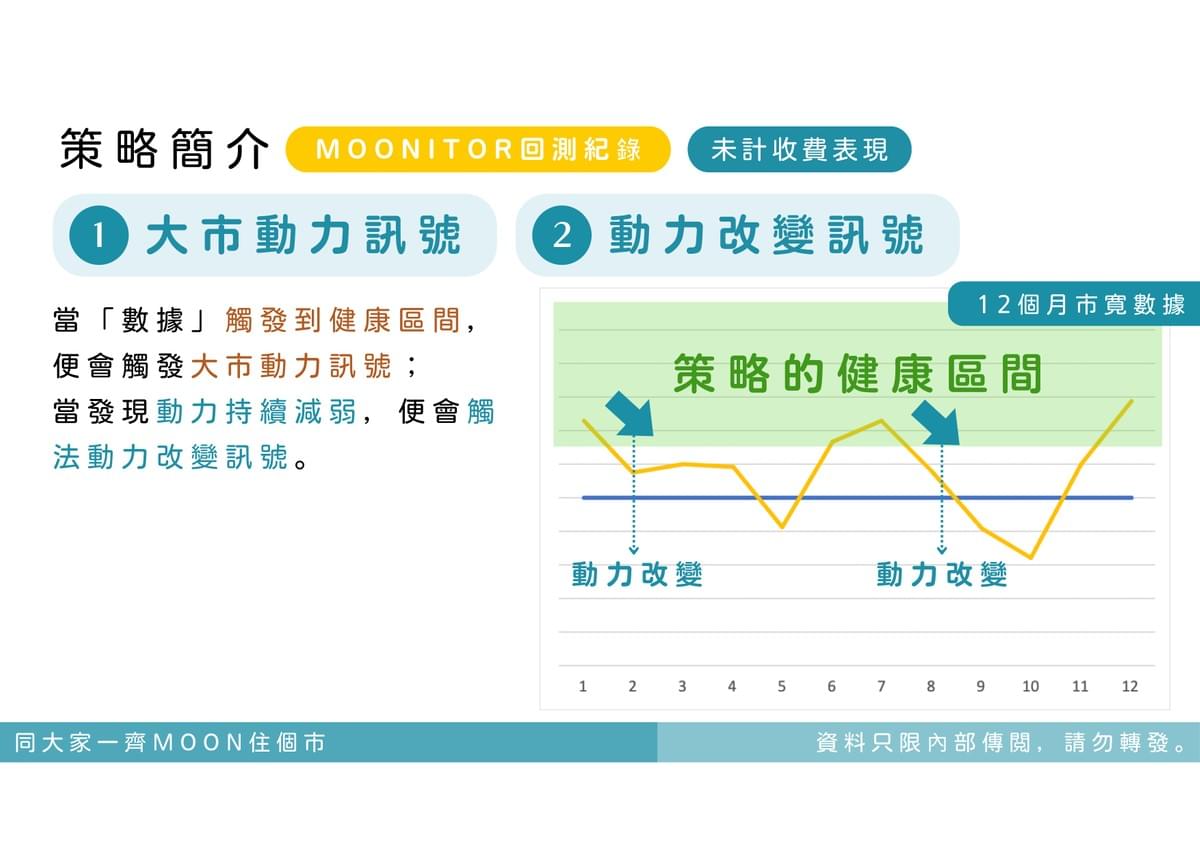 策略簡介 MOONITOR回測紀錄 未計收費表現

1 大市動力訊號

2 動力改變訊號

當「數據」觸發到健康區間，便會觸發大市動力訊號；當發現動力持續減弱，便會觸法動力改變訊號。

12個月市寬數據

策略的健康區間

動力改變

動力改變

1
2
3
4
5
6
7
8
9
10
11
12

同大家一齊MOON住個市

資料只限內部傳閱，請勿轉發。