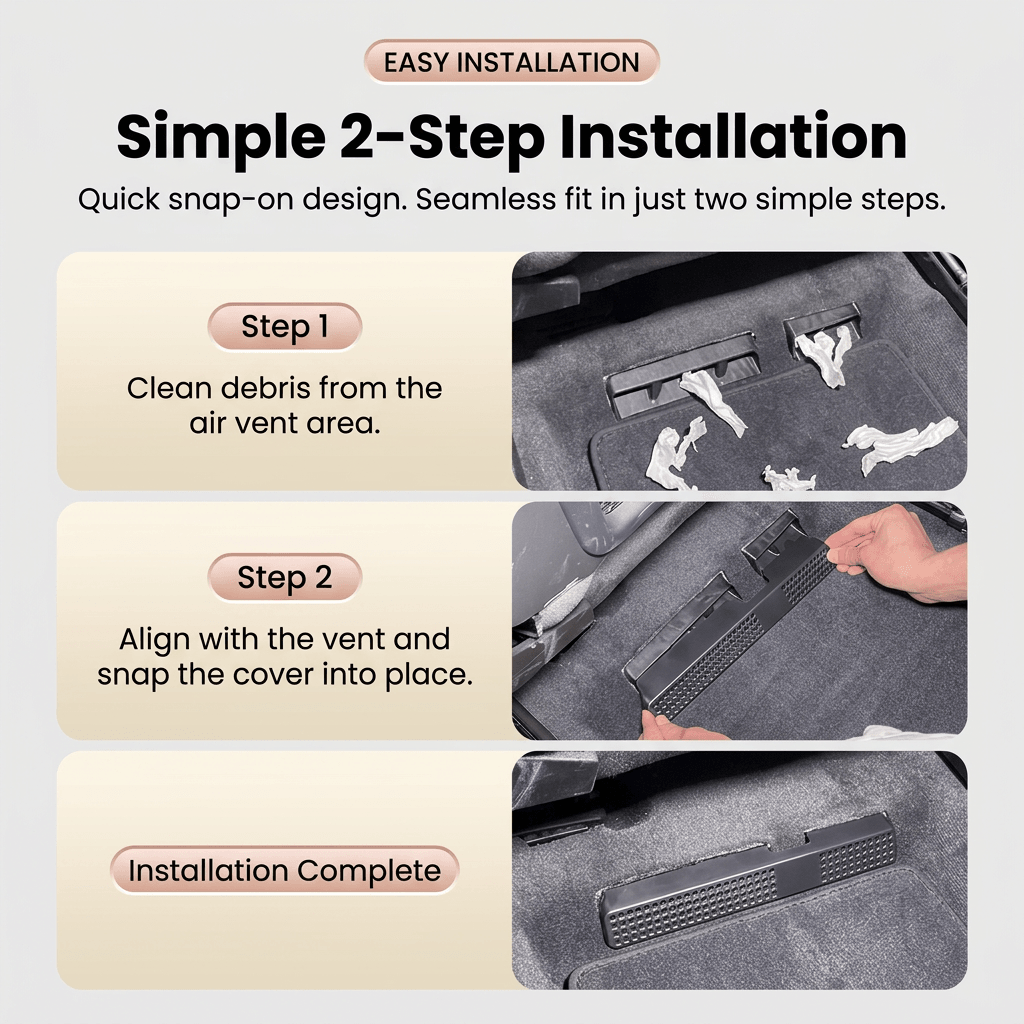 EASY INSTALLATION

Simple 2-Step Installation

Quick snap-on design. Seamless fit in just two simple steps.

Step 1

Clean debris from the air vent area.

Step 2

Align with the vent and snap the cover into place.

Installation Complete