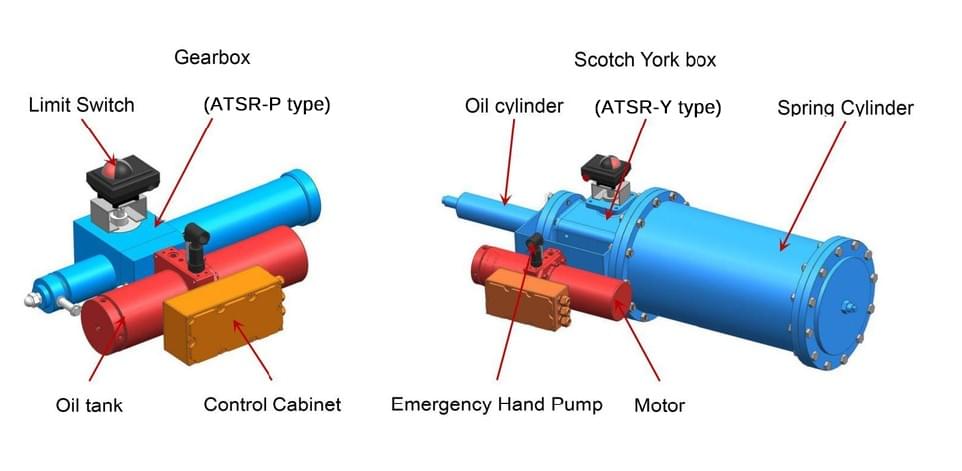 Gearbox

Limit Switch

(ATSR-P type)

Oil tank

Control Cabinet

Scotch York box

Oil cylinder

(ATSR-Y type)

Spring Cylinder

Emergency Hand Pump

Motor