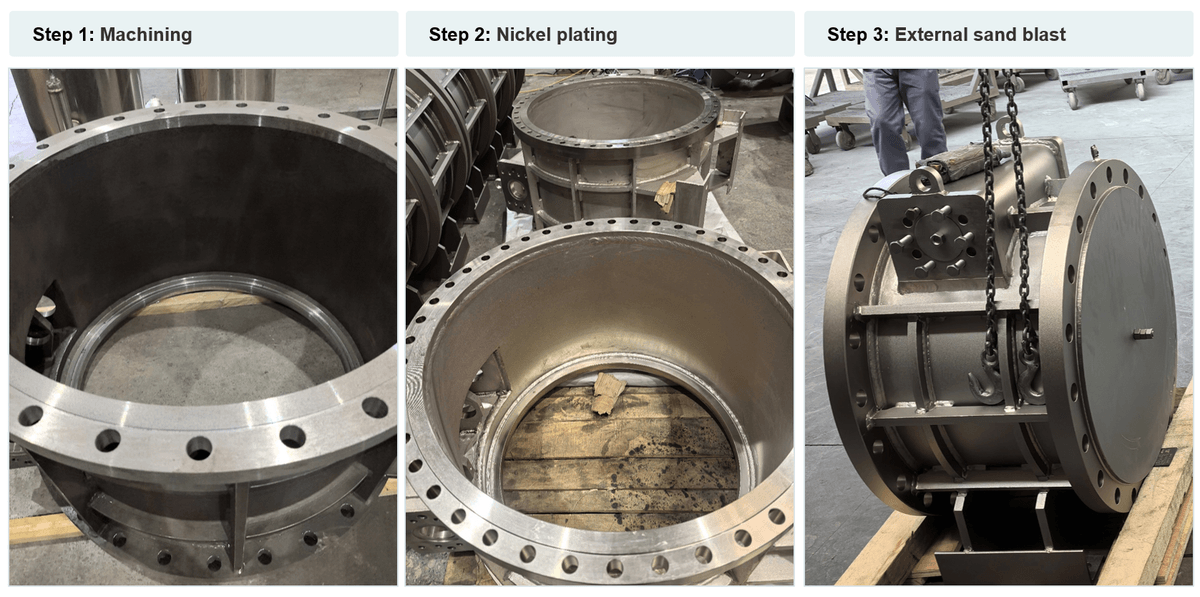 Step 1: Machining

Step 2: Nickel plating

Step 3: External sand blast