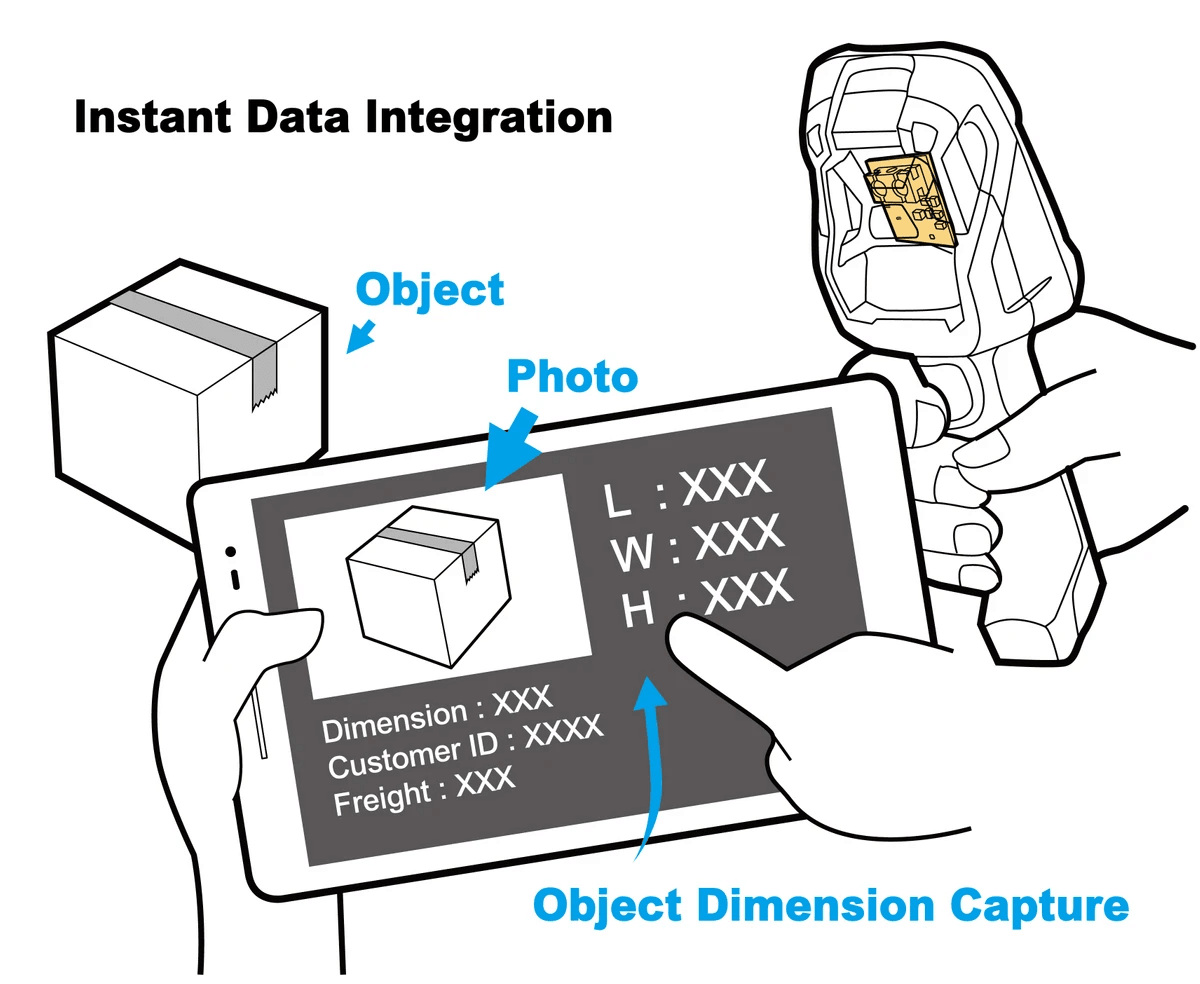 Instant Data Integration

Object

Photo

L : XXX
W : XXX
H : XXX

Dimension : XXX
Customer ID : XXXX
Freight : XXX

Object Dimension Capture